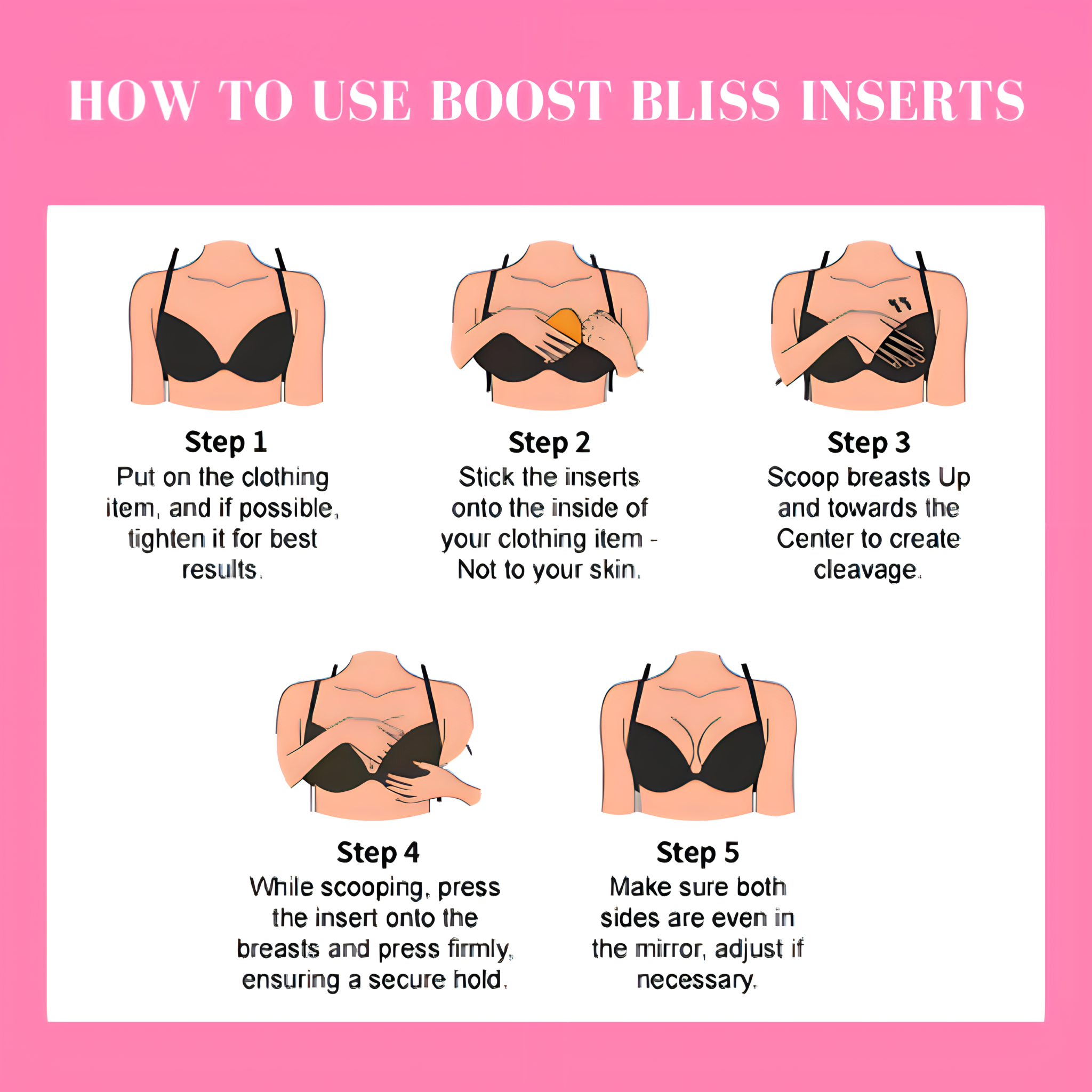 HOW TO USE BOOST BLISS INSERTS

Step 1
Put on the clothing item, and if possible, tighten it for best results.

Step 2
Stick the inserts onto the inside of your clothing item - Not to your skin.

Step 3
Scoop breasts Up and towards the Center to create cleavage.

Step 4
While scooping, press the insert onto the breasts and press firmly, ensuring a secure hold.

Step 5
Make sure both sides are even in the mirror, adjust if necessary.